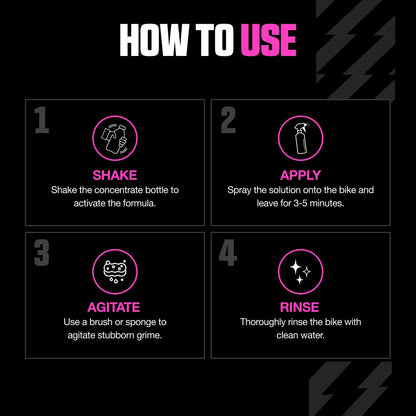 HOW TO USE

1

SHAKE

Shake the concentrate bottle to activate the formula.

2

APPLY

Spray the solution onto the bike and leave for 3-5 minutes.

3

AGITATE

Use a brush or sponge to agitate stubborn grime.

4

RINSE

Thoroughly rinse the bike with clean water.